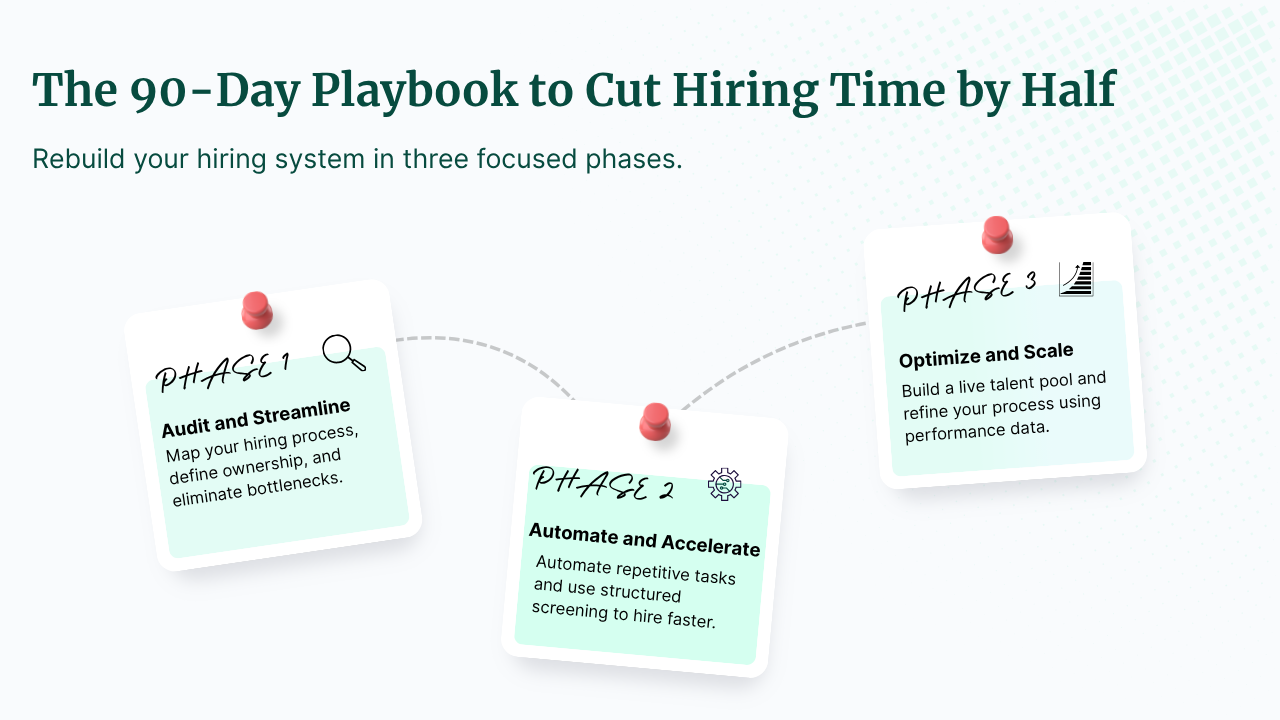 The 90-Day Playbook to Cut Hiring Time by Half

Rebuild your hiring system in three focused phases.

PHASE 1

Audit and Streamline

Map your hiring process, define ownership, and eliminate bottlenecks.

PHASE 2

Automate and Accelerate

Automate repetitive tasks and use structured screening to hire faster.

PHASE 3

Optimize and Scale

Build a live talent pool and refine your process using performance data.